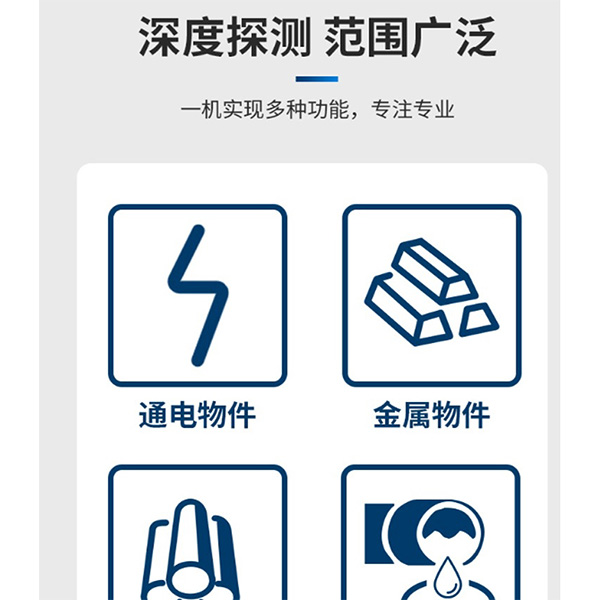 深度探测 范围广泛

一机实现多种功能，专注专业

通电物件

金属物件