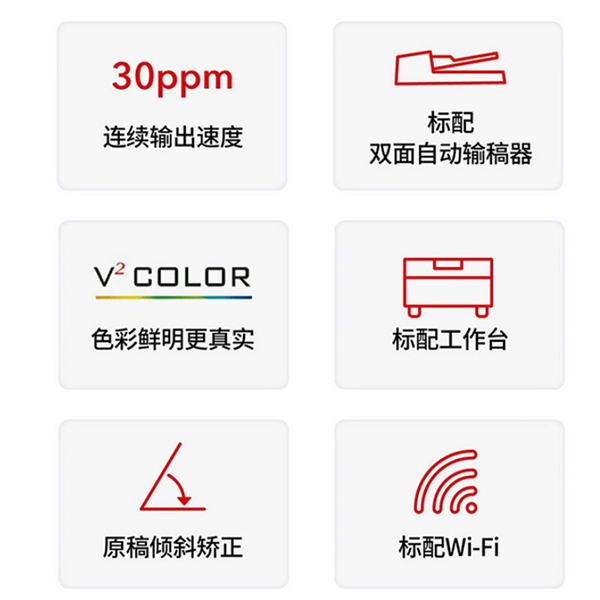 30ppm

连续输出速度

标配
双面自动输稿器

$V^2$ COLOR

色彩鲜明更真实

标配工作台

原稿倾斜矫正

标配Wi-Fi