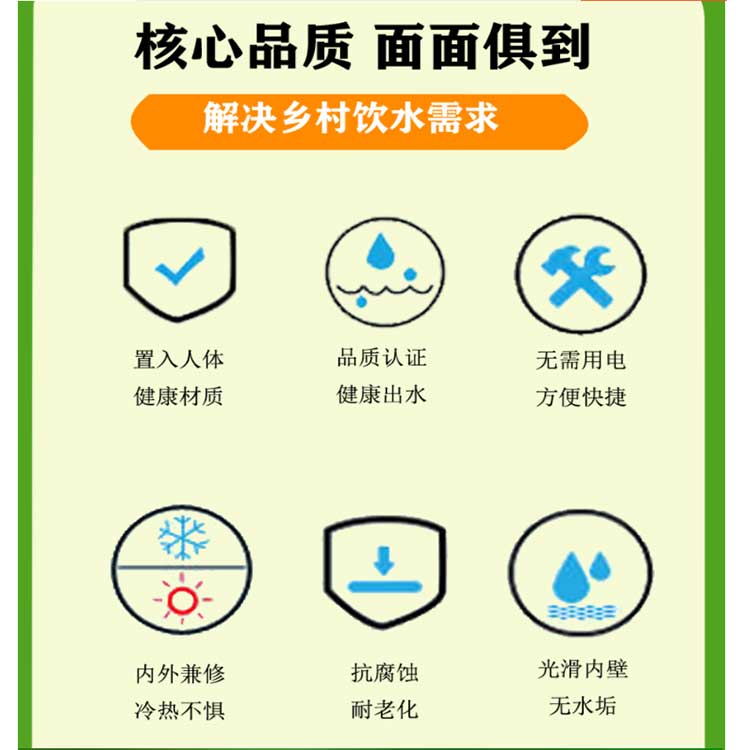 核心品质 面面俱到

解决乡村饮水需求

置入人体
健康材质

品质认证
健康出水

无需用电
方便快捷

内外兼修
冷热不惧

抗腐蚀
耐老化

光滑内壁
无水垢