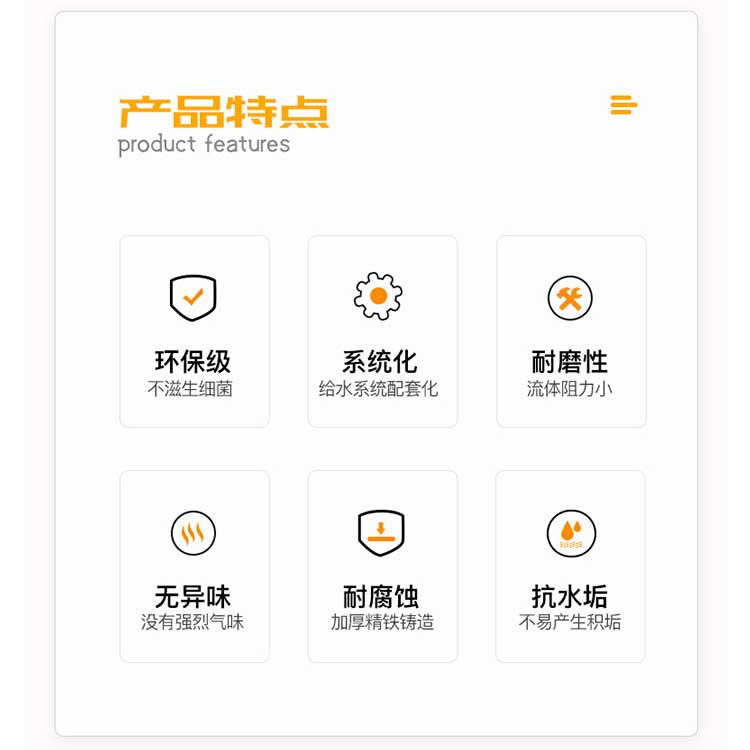 产品特点
product features

环保级
不滋生细菌

系统化
给水系统配套化

耐磨性
流体阻力小

无异味
没有强烈气味

耐腐蚀
加厚精铁铸造

抗水垢
不易产生积垢